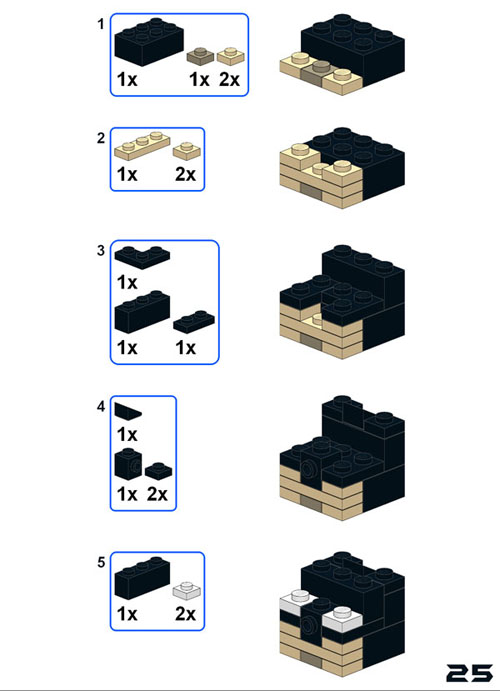 1
1x
1x 2x

2
1x
2x

3
1x
1x
1x

4
1x
1x 2x

5
1x
2x

25