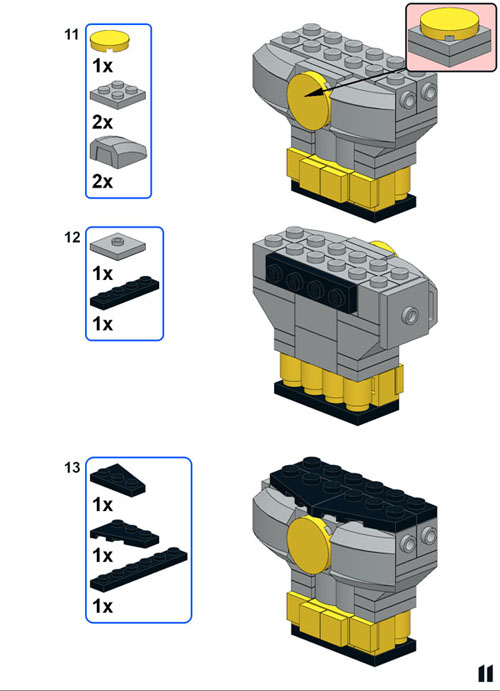 11

1x

2x

2x

12

1x

1x

13

1x

1x

1x

11