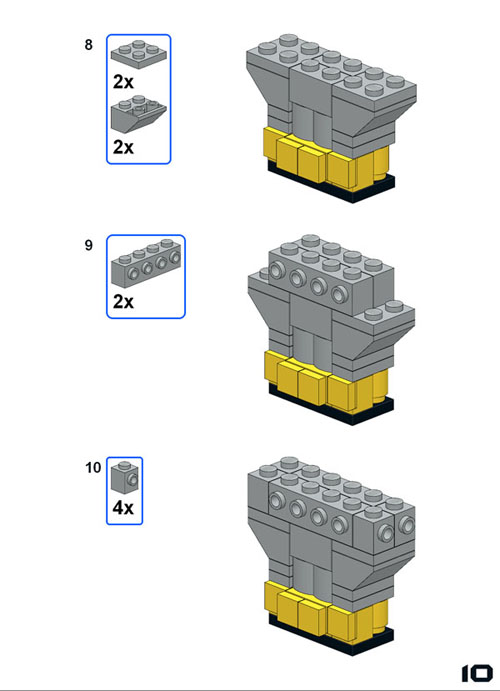 8

2x

2x

9

2x

10

4x

10