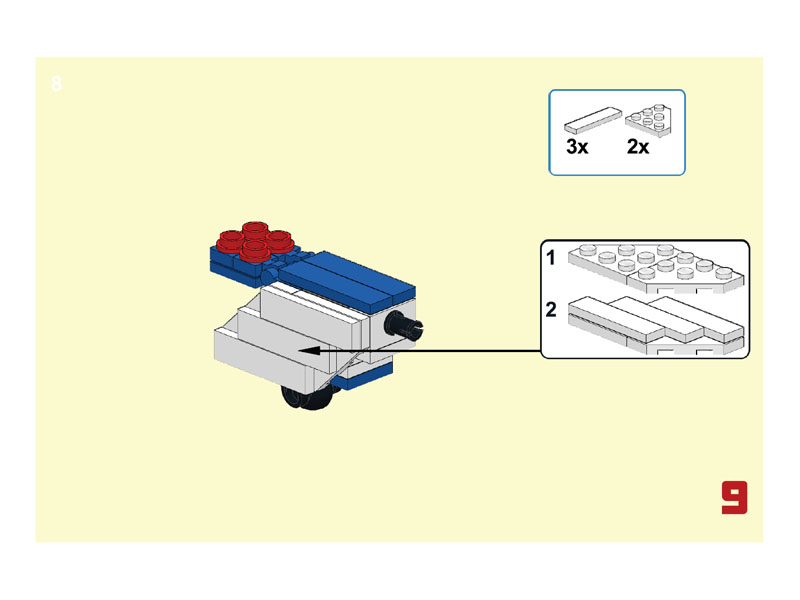 8

3x 2x

1

2

9