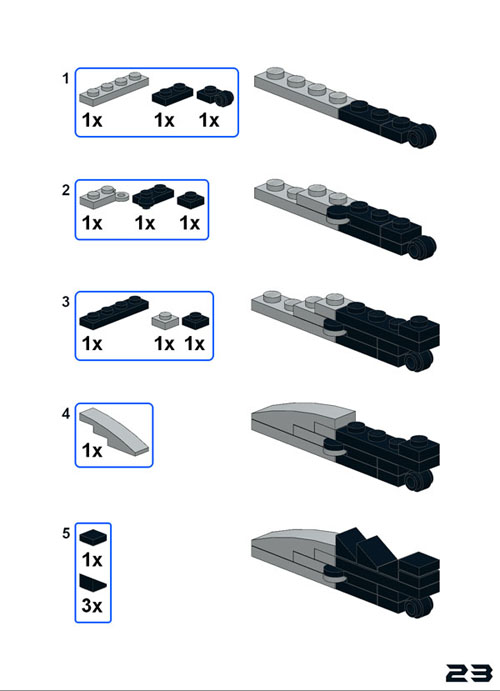 1
1x 1x 1x

2
1x 1x 1x

3
1x 1x 1x

4
1x

5
1x
3x

23